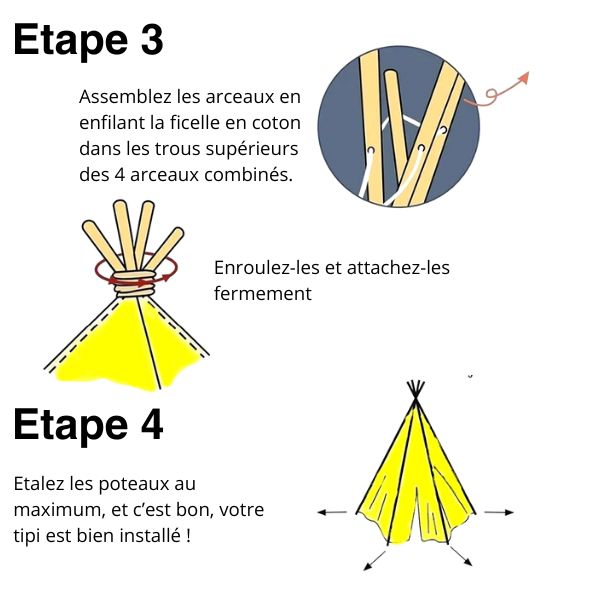 Etape 3

Assemblez les arceaux en enfilant la ficelle en coton dans les trous supérieurs des 4 arceaux combinés.

Enroulez-les et attachez-les fermement

Etape 4

Etalez les poteaux au maximum, et c'est bon, votre tipi est bien installé !