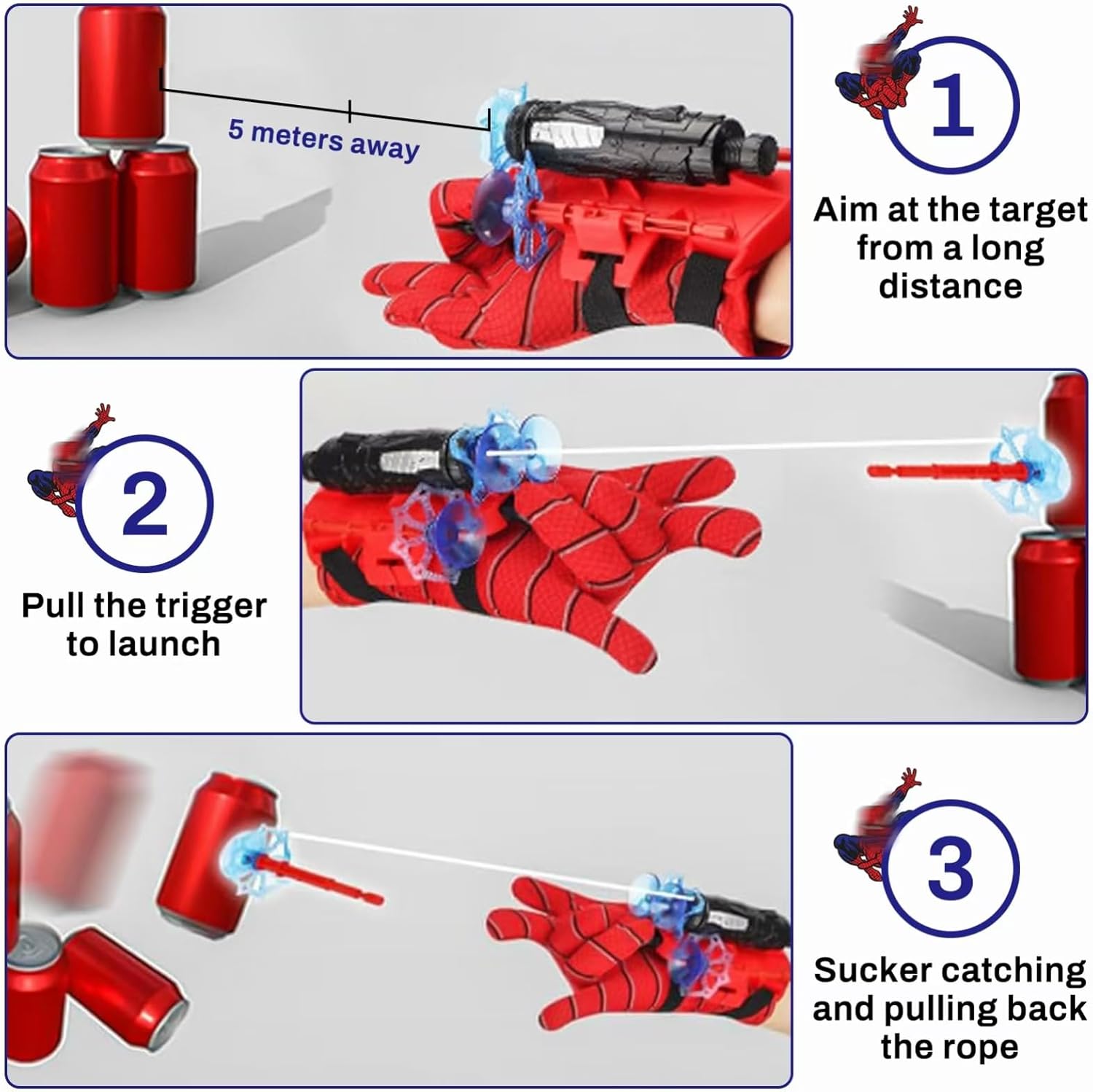 5 meters away

1

Aim at the target from a long distance

2

Pull the trigger to launch

3

Sucker catching and pulling back the rope